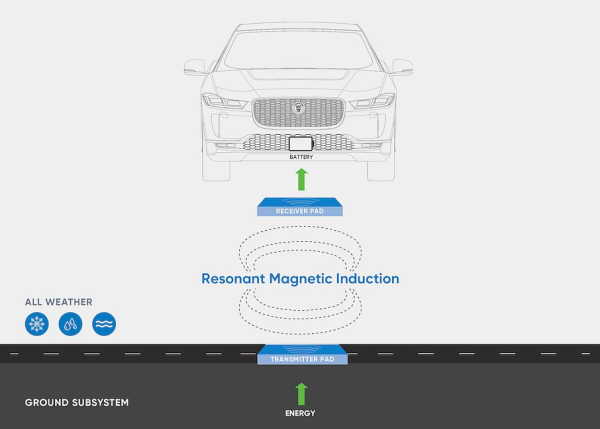 BATTERY

RECEIVER PAD

Resonant Magnetic Induction

ALL WEATHER

TRANSMITTER PAD

GROUND SUBSYSTEM

ENERGY