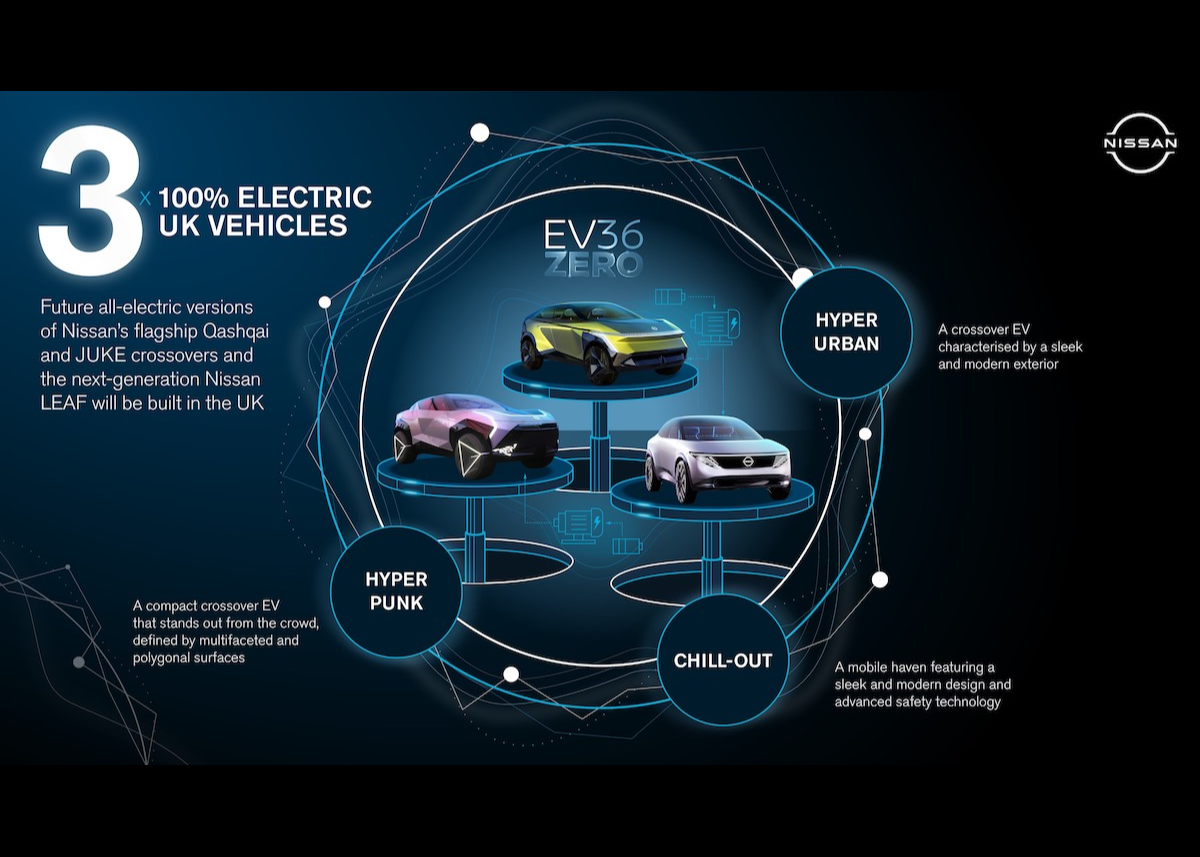 3 x 100% ELECTRIC UK VEHICLES

Future all-electric versions of Nissan's flagship Qashqai and JUKE crossovers and the next-generation Nissan LEAF will be built in the UK

NISSAN

EV36 ZERO

HYPER URBAN

A crossover EV characterised by a sleek and modern exterior

HYPER PUNK

A compact crossover EV that stands out from the crowd, defined by multifaceted and polygonal surfaces

CHILL-OUT

A mobile haven featuring a sleek and modern design and advanced safety technology